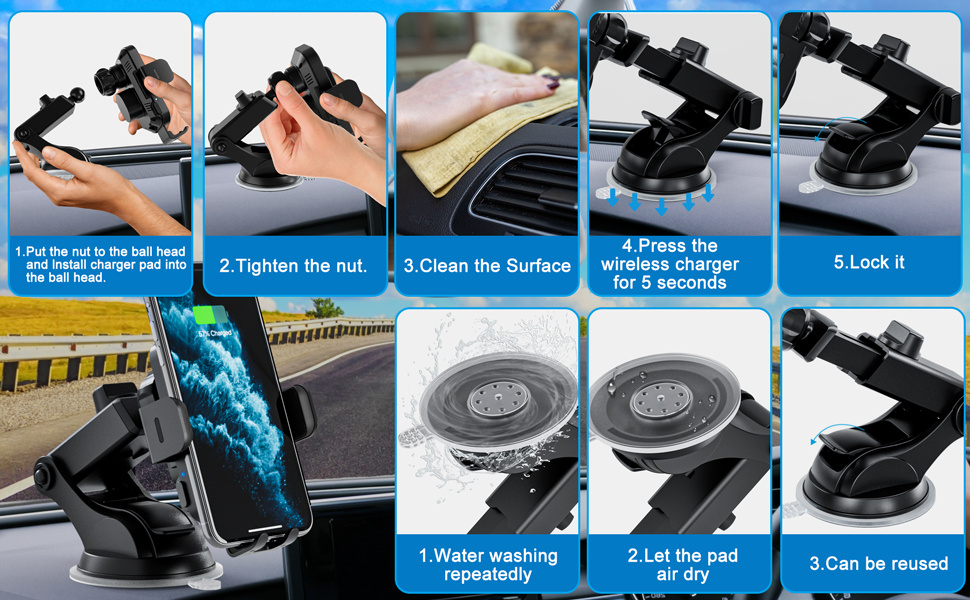 1.Put the nut to the ball head and Install charger pad into the ball head.

2.Tighten the nut.

3.Clean the Surface

4.Press the wireless charger for 5 seconds

5.Lock it

57% Charged

1.Water washing repeatedly

2.Let the pad air dry

3.Can be reused